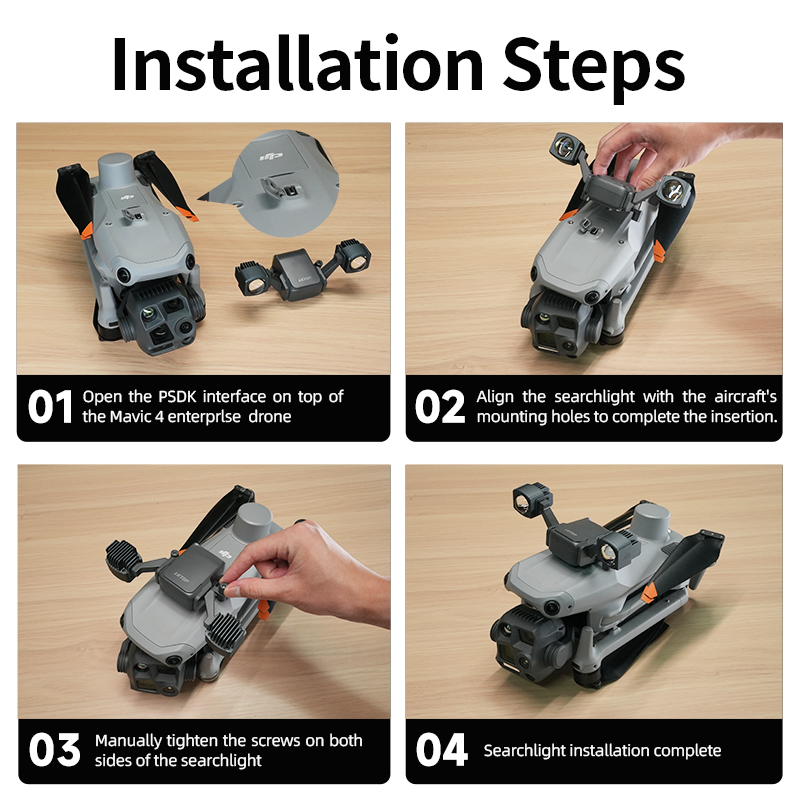 Installation Steps

01 Open the PSDK interface on top of the Mavic 4 enterprlse drone

02 Align the searchlight with the aircraft's mounting holes to complete the insertion.

03 Manually tighten the screws on both sides of the searchlight

04 Searchlight installation complete